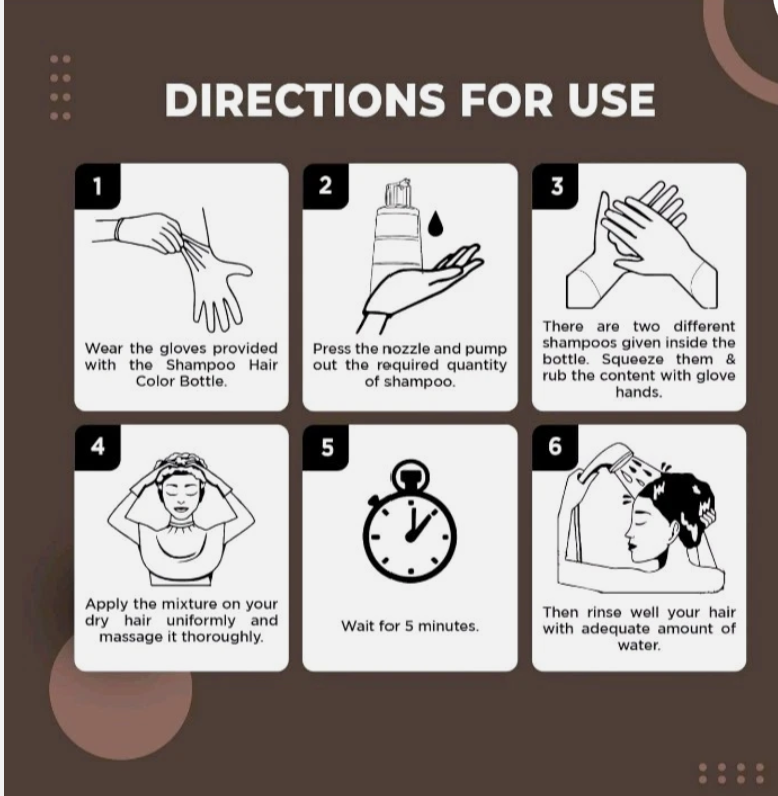 DIRECTIONS FOR USE

1

Wear the gloves provided with the Shampoo Hair Color Bottle.

2

Press the nozzle and pump out the required quantity of shampoo.

3

There are two different shampoos given inside the bottle. Squeeze them & rub the content with glove hands.

4

Apply the mixture on your dry hair uniformly and massage it thoroughly.

5

Wait for 5 minutes.

6

Then rinse well your hair with adequate amount of water.